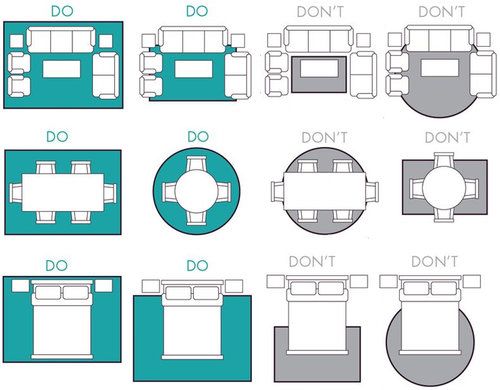 DO

DO

DON'T

DON'T

DO

DO

DON'T

DON'T

DO

DO

DON'T

DON'T